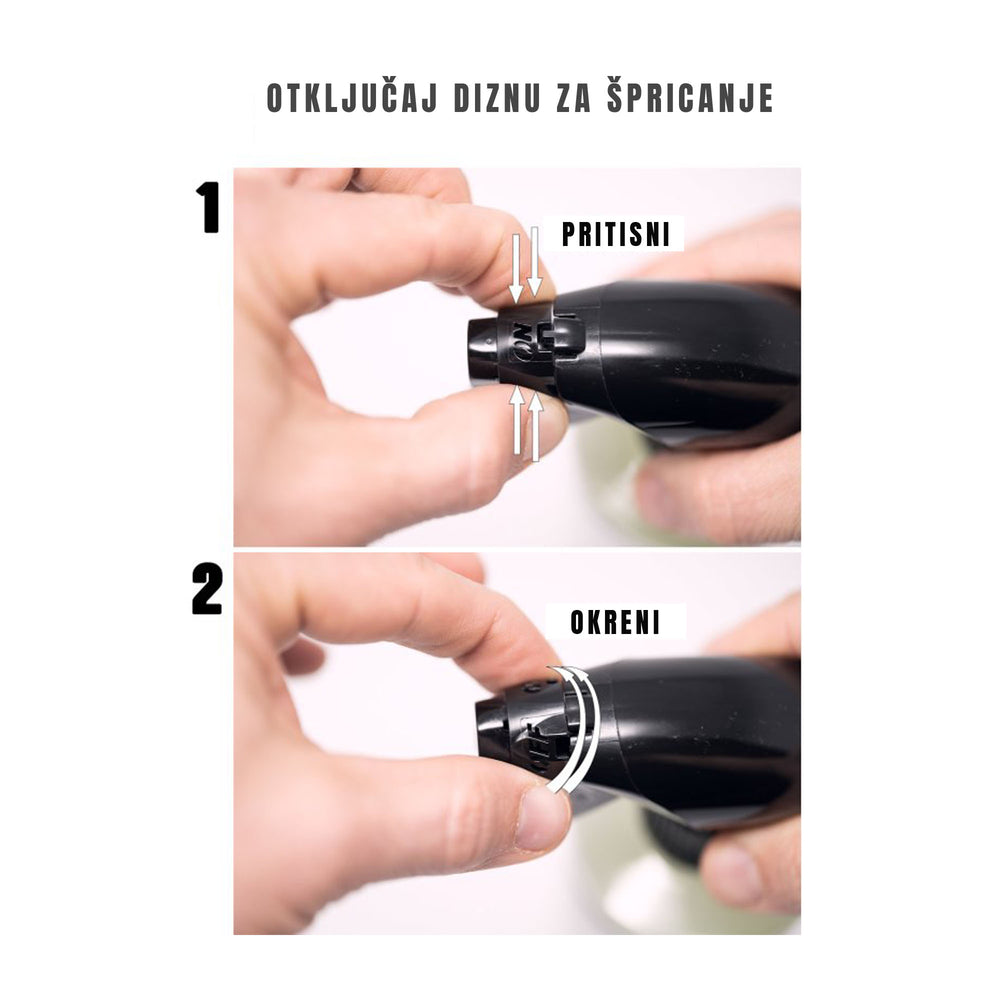 OTKLJUČAJ DIZNU ZA ŠPRICANJE

1

PRITISNI

ON

2

OKRENI

OFF